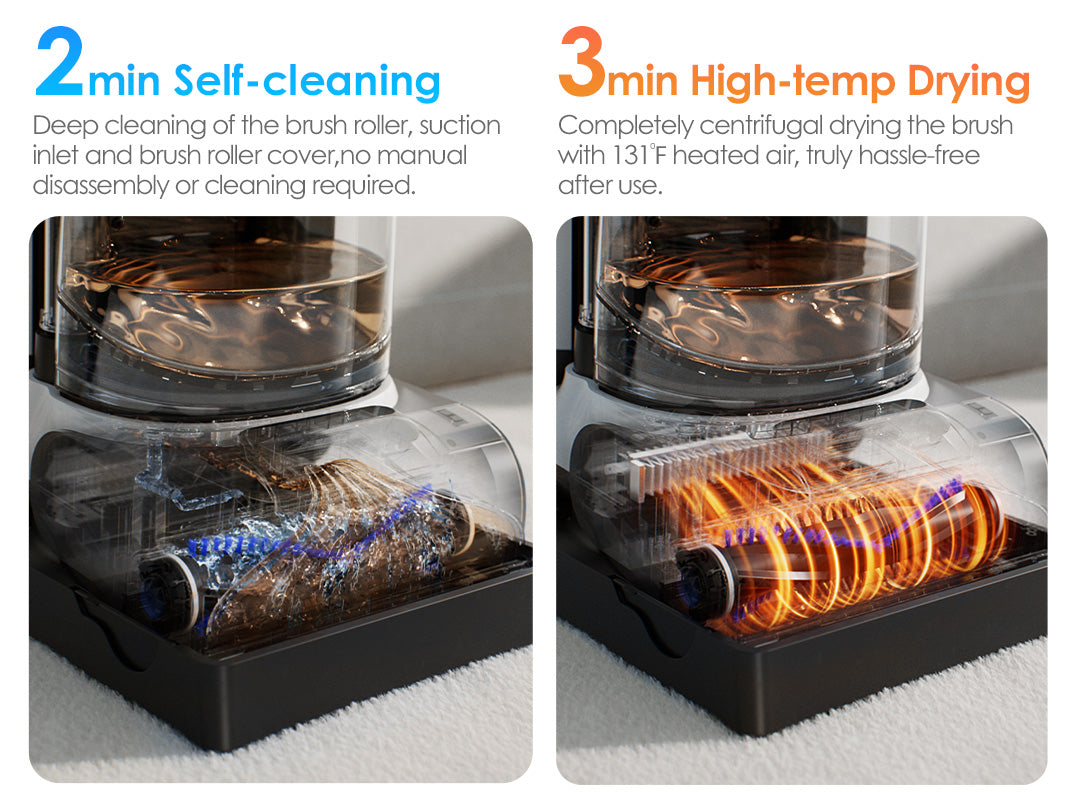 2min Self-cleaning

Deep cleaning of the brush roller, suction inlet and brush roller cover,no manual disassembly or cleaning required.

3min High-temp Drying

Completely centrifugal drying the brush with 131°F heated air, truly hassle-free after use.