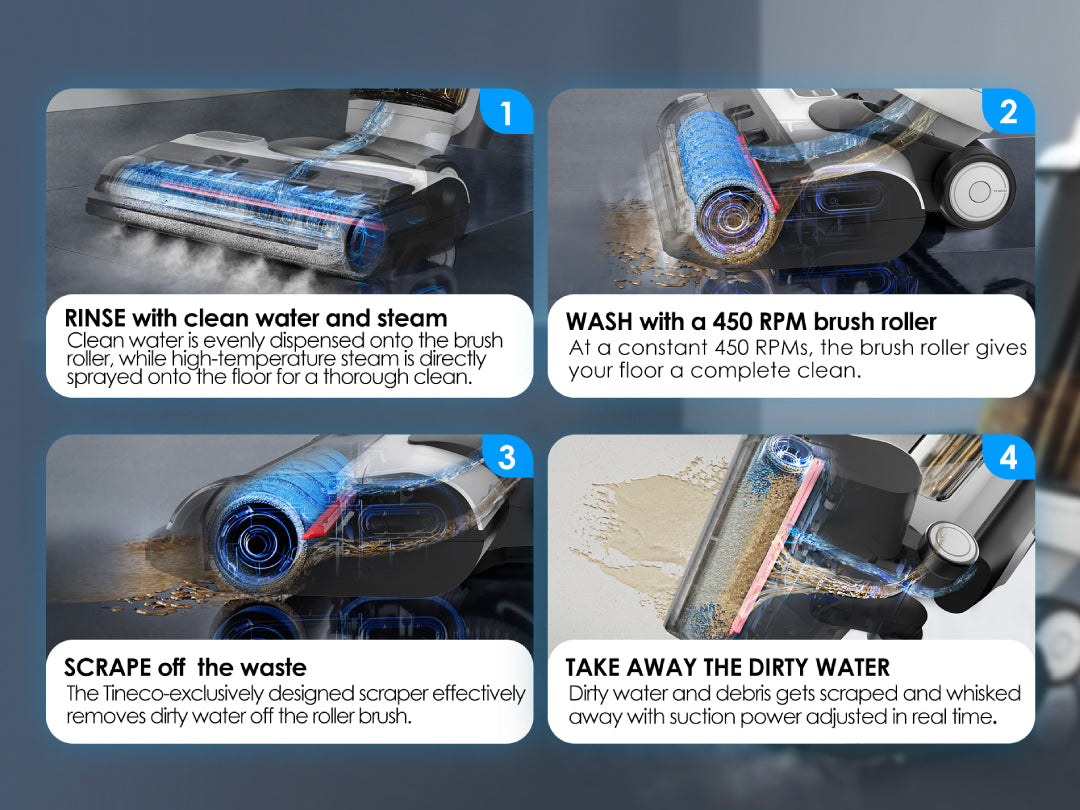 1

RINSE with clean water and steam
Clean water is evenly dispensed onto the brush roller, while high-temperature steam is directly sprayed onto the floor for a thorough clean.

2

WASH with a 450 RPM brush roller
At a constant 450 RPMs, the brush roller gives your floor a complete clean.

3

SCRAPE off the waste
The Tineco-exclusively designed scraper effectively removes dirty water off the roller brush.

4

TAKE AWAY THE DIRTY WATER
Dirty water and debris gets scraped and whisked away with suction power adjusted in real time.