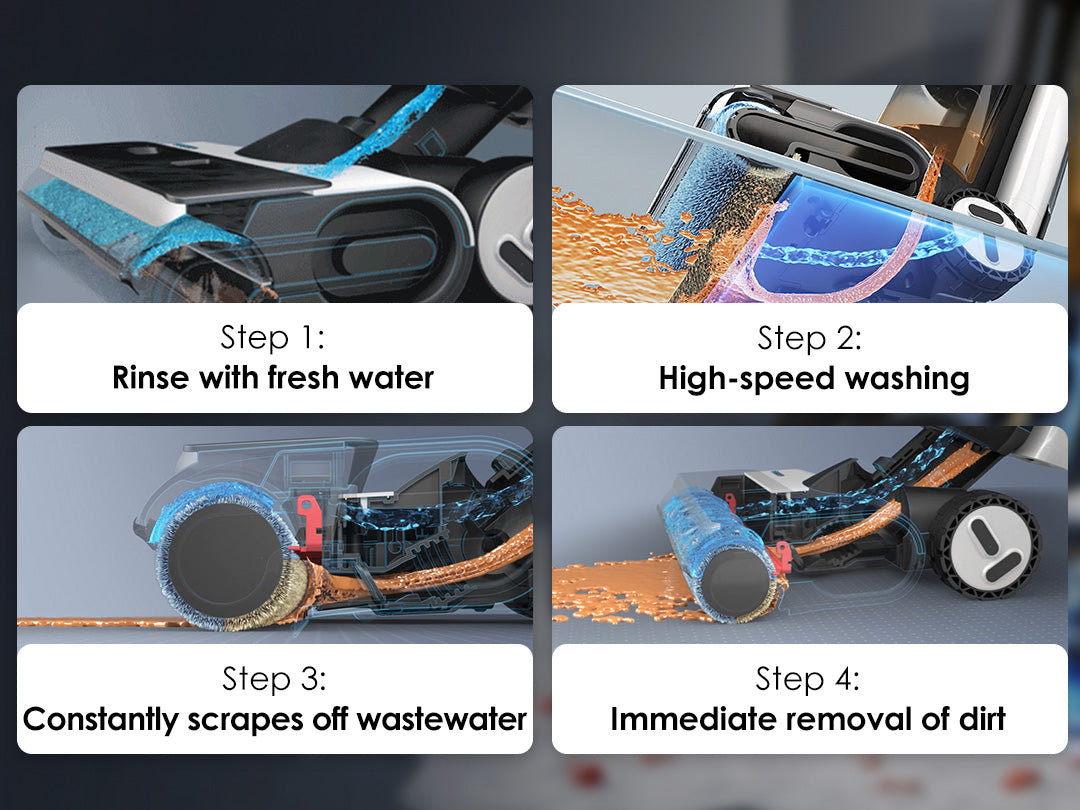 Step 1:
Rinse with fresh water

Step 2:
High-speed washing

Step 3:
Constantly scrapes off wastewater

Step 4:
Immediate removal of dirt